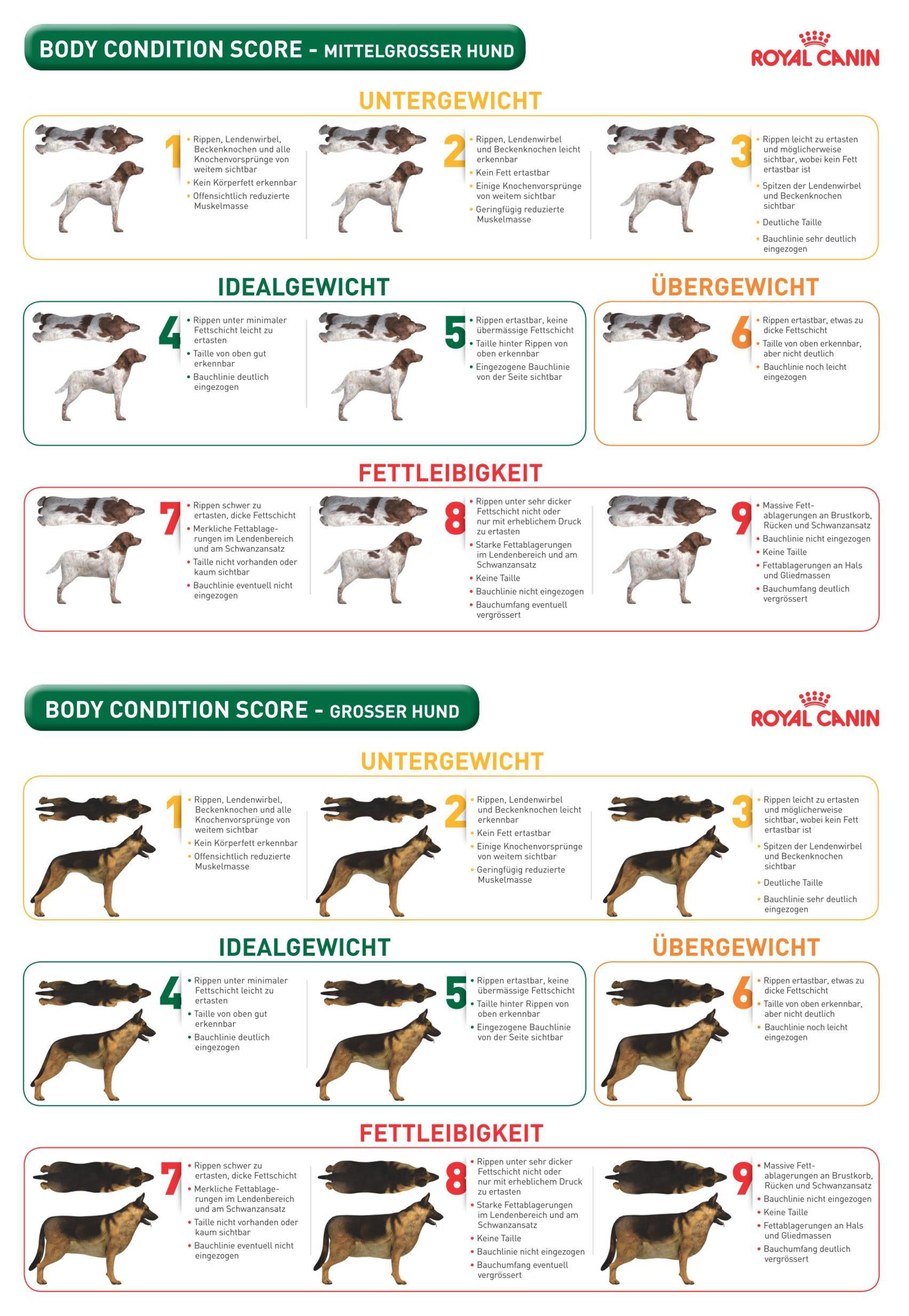 BODY CONDITION SCORE - MITTELGROSSER HUND

ROYAL CANIN

UNTERGEWICHT

1
• Rippen, Lendenwirbel, Beckenknochen und alle Knochenvorsprünge von weitem sichtbar
• Kein Körperfett erkennbar
• Offensichtlich reduzierte Muskelmasse

2
• Rippen, Lendenwirbel und Beckenknochen leicht erkennbar
• Kein Fett ertastbar
• Einige Knochenvorsprünge von weitem sichtbar
• Geringfügig reduzierte Muskelmasse

3
• Rippen leicht zu ertasten und möglicherweise sichtbar, wobei kein Fett ertastbar ist
• Spitzen der Lendenwirbel und Beckenknochen sichtbar
• Deutliche Taille
• Bauchlinie sehr deutlich eingezogen

IDEALGEWICHT

4
• Rippen unter minimaler Fettschicht leicht zu ertasten
• Taille von oben gut erkennbar
• Bauchlinie deutlich eingezogen

5
• Rippen ertastbar, keine übermässige Fettschicht
• Taille hinter Rippen von oben erkennbar
• Eingezogene Bauchlinie von der Seite sichtbar

ÜBERGEWICHT

6
• Rippen ertastbar, etwas zu dicke Fettschicht
• Taille von oben erkennbar, aber nicht deutlich
• Bauchlinie noch leicht eingezogen

FETTLEIBIGKEIT

7
• Rippen schwer zu ertasten, dicke Fettschicht
• Merkliche Fettablagerungen im Lendenbereich und am Schwanzansatz
• Taille nicht vorhanden oder kaum sichtbar
• Bauchlinie eventuell nicht eingezogen

8
• Rippen unter sehr dicker Fettschicht nicht oder nur mit erheblichem Druck zu ertasten
• Starke Fettablagerungen im Lendenbereich und am Schwanzansatz
• Keine Taille
• Bauchlinie nicht eingezogen
• Bauchumfang eventuell vergrössert

9
• Massive Fettablagerungen an Brustkorb, Rücken und Schwanzansatz
• Bauchlinie nicht eingezogen
• Keine Taille
• Fettablagerungen an Hals und Gliedmassen
• Bauchumfang deutlich vergrössert

BODY CONDITION SCORE - GROSSER HUND

ROYAL CANIN

UNTERGEWICHT

1
• Rippen, Lendenwirbel, Beckenknochen und alle Knochenvorsprünge von weitem sichtbar
• Kein Körperfett erkennbar
• Offensichtlich reduzierte Muskelmasse

2
• Rippen, Lendenwirbel und Beckenknochen leicht erkennbar
• Kein Fett ertastbar
• Einige Knochenvorsprünge von weitem sichtbar
• Geringfügig reduzierte Muskelmasse

3
• Rippen leicht zu ertasten und möglicherweise sichtbar, wobei kein Fett ertastbar ist
• Spitzen der Lendenwirbel und Beckenknochen sichtbar
• Deutliche Taille
• Bauchlinie sehr deutlich eingezogen

IDEALGEWICHT

4
• Rippen unter minimaler Fettschicht leicht zu ertasten
• Taille von oben gut erkennbar
• Bauchlinie deutlich eingezogen

5
• Rippen ertastbar, keine übermässige Fettschicht
• Taille hinter Rippen von oben erkennbar
• Eingezogene Bauchlinie von der Seite sichtbar

ÜBERGEWICHT

6
• Rippen ertastbar, etwas zu dicke Fettschicht
• Taille von oben erkennbar, aber nicht deutlich
• Bauchlinie noch leicht eingezogen

FETTLEIBIGKEIT

7
• Rippen schwer zu ertasten, dicke Fettschicht
• Merkliche Fettablagerungen im Lendenbereich und am Schwanzansatz
• Taille nicht vorhanden oder kaum sichtbar
• Bauchlinie eventuell nicht eingezogen

8
• Rippen unter sehr dicker Fettschicht nicht oder nur mit erheblichem Druck zu ertasten
• Starke Fettablagerungen im Lendenbereich und am Schwanzansatz
• Keine Taille
• Bauchlinie nicht eingezogen
• Bauchumfang eventuell vergrössert

9
• Massive Fettablagerungen an Brustkorb, Rücken und Schwanzansatz
• Bauchlinie nicht eingezogen
• Keine Taille
• Fettablagerungen an Hals und Gliedmassen
• Bauchumfang deutlich vergrössert